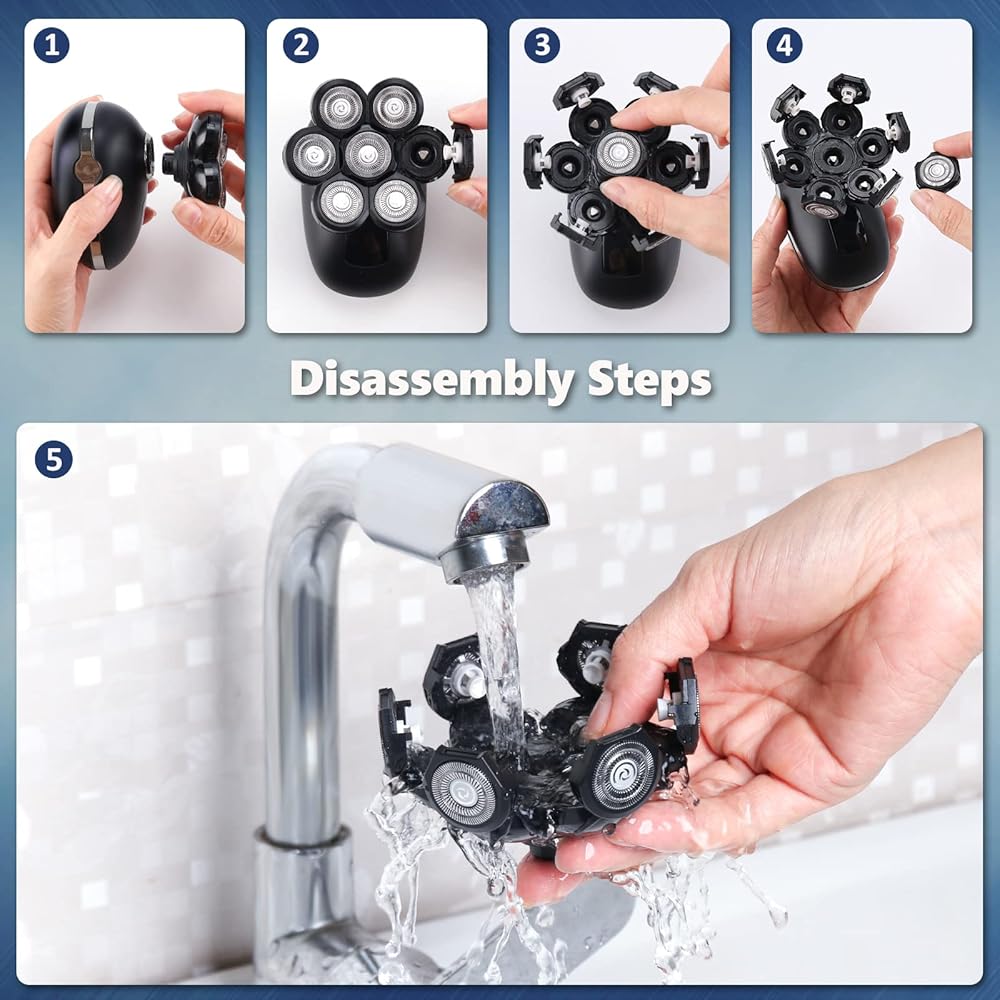 1

2

3

4

Disassembly Steps

5