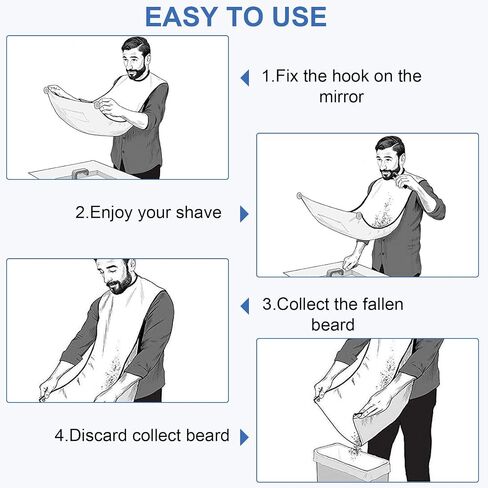 EASY TO USE

1.Fix the hook on the mirror

2.Enjoy your shave

3.Collect the fallen beard

4.Discard collect beard