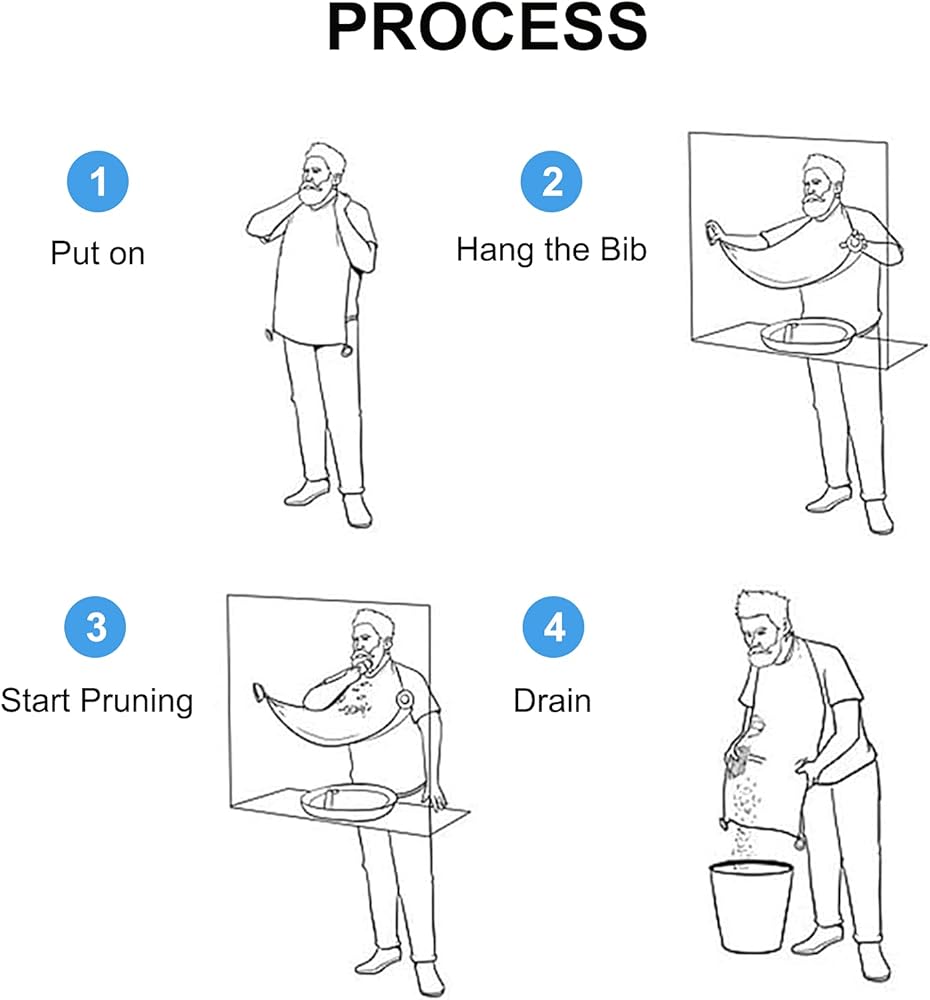 PROCESS

1
Put on

2
Hang the Bib

3
Start Pruning

4
Drain