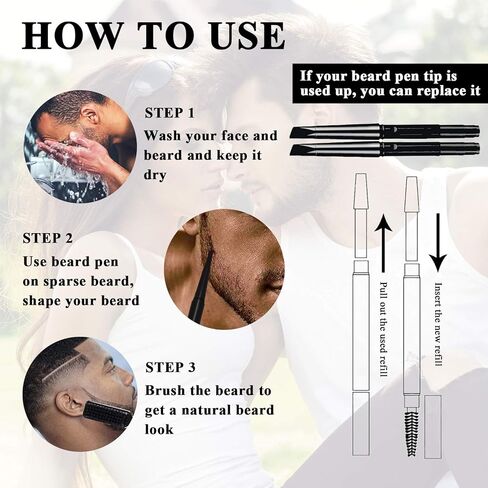 HOW TO USE

If your beard pen tip is used up, you can replace it

STEP 1
Wash your face and beard and keep it dry

STEP 2
Use beard pen on sparse beard, shape your beard

STEP 3
Brush the beard to get a natural beard look

Pull out the used refill

Insert the new refill