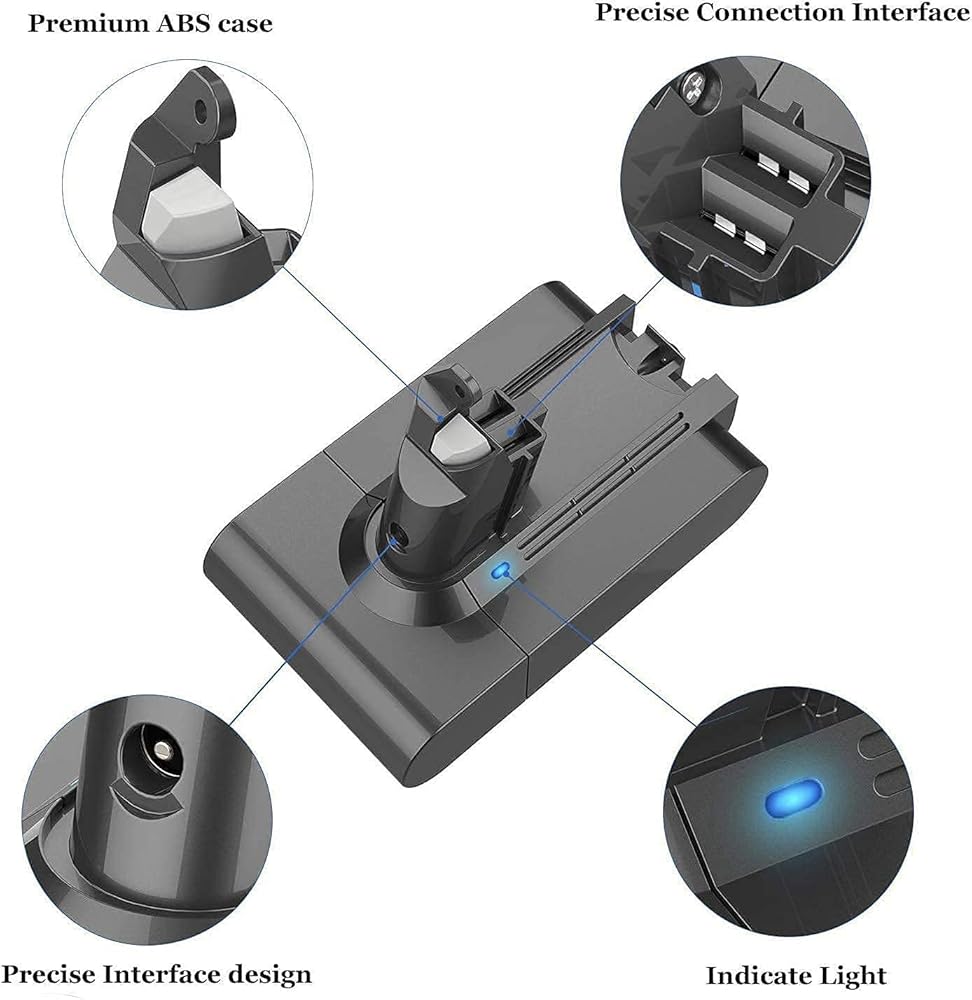 Premium ABS case

Precise Connection Interface

Precise Interface design

Indicate Light