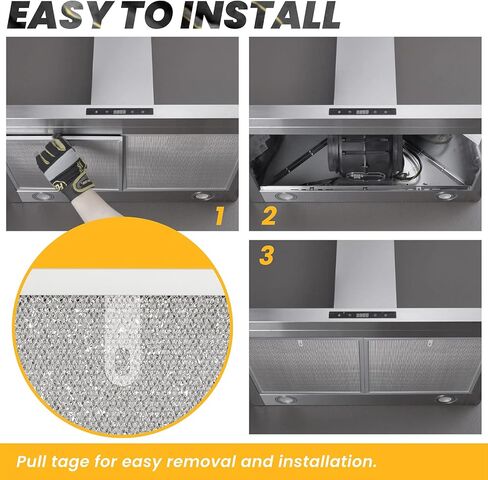 EASY TO INSTALL

1

2

3

Pull tage for easy removal and installation.