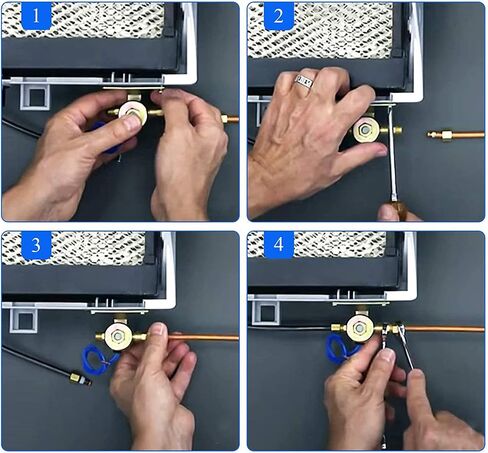 1

2

3

4