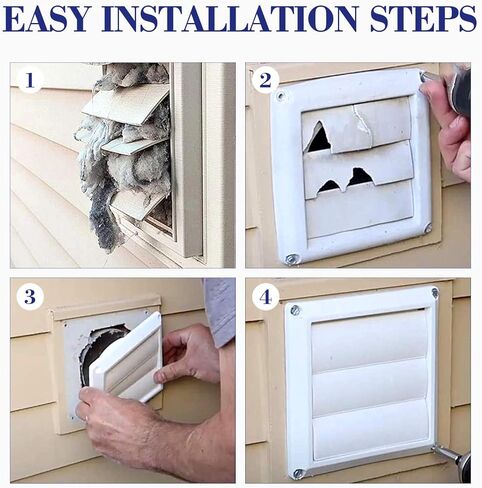 EASY INSTALLATION STEPS

1

2

3

4