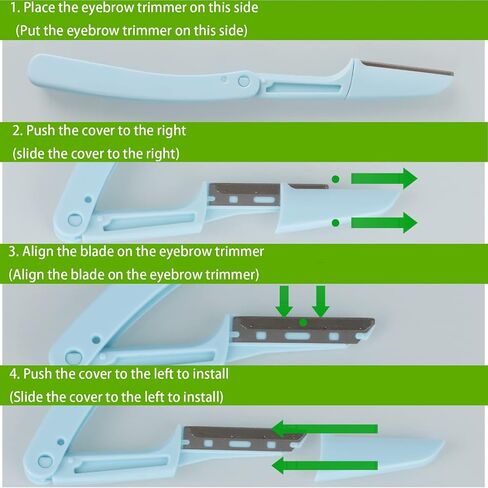 1. Place the eyebrow trimmer on this side
(Put the eyebrow trimmer on this side)

2. Push the cover to the right
(slide the cover to the right)

3. Align the blade on the eyebrow trimmer
(Align the blade on the eyebrow trimmer)

4. Push the cover to the left to install
(Slide the cover to the left to install)