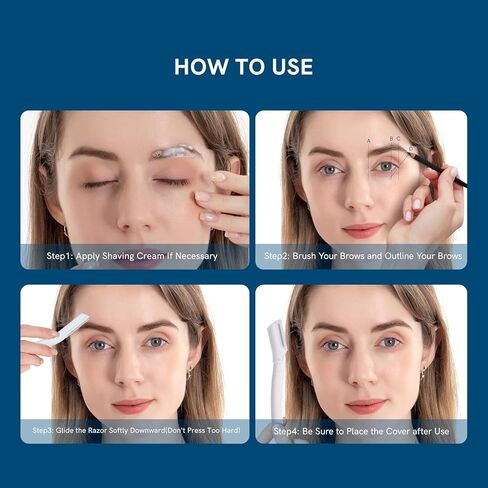 HOW TO USE

Step1: Apply Shaving Cream If Necessary

A B C D

Step2: Brush Your Brows and Outline Your Brows

Step3: Glide the Razor Softly Downward(Don't Press Too Hard)

Step4: Be Sure to Place the Cover after Use