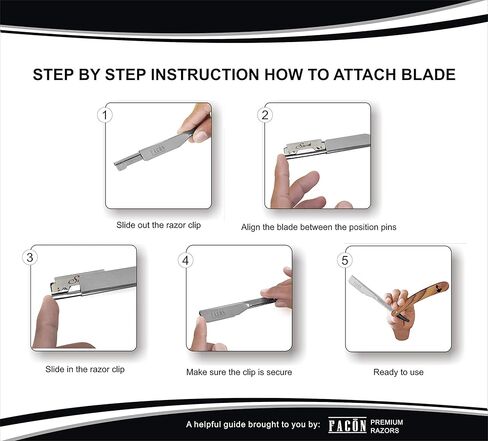 STEP BY STEP INSTRUCTION HOW TO ATTACH BLADE

1
Slide out the razor clip

2
Align the blade between the position pins

3
Slide in the razor clip

4
Make sure the clip is secure

5
Ready to use

A helpful guide brought to you by: FACŌN PREMIUM RAZORS