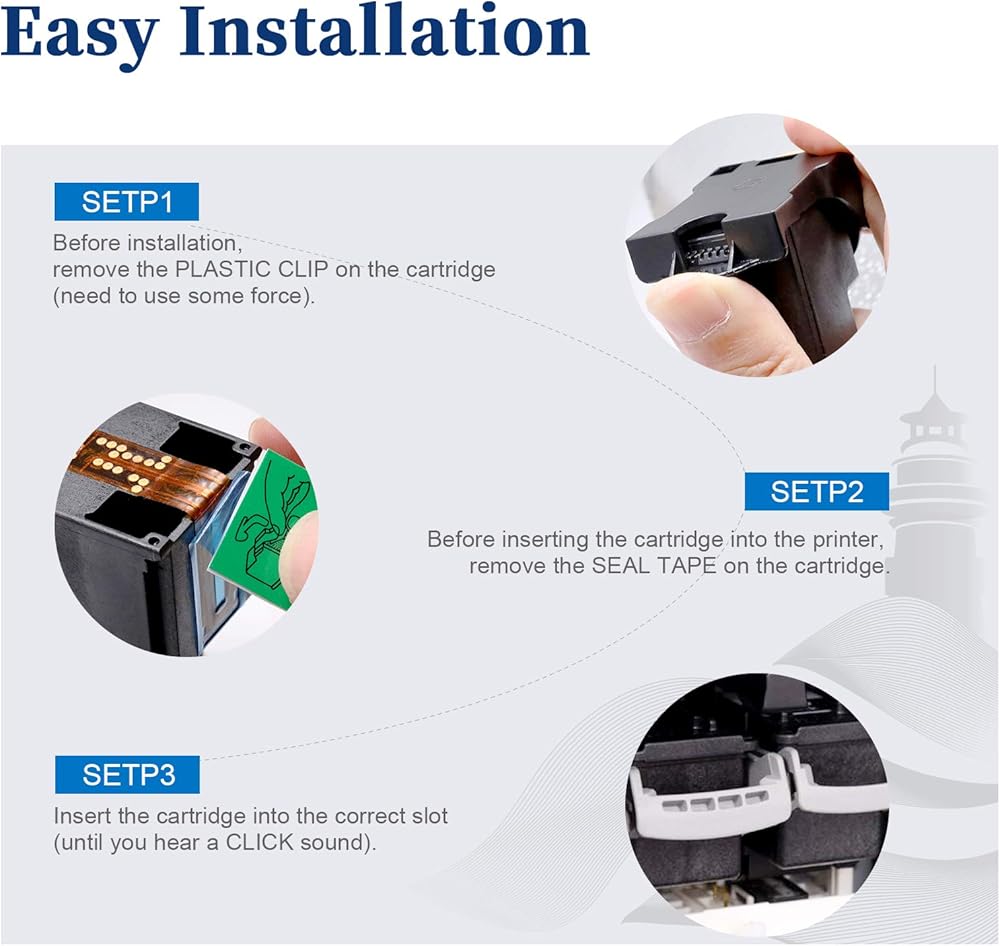 Easy Installation

SETP1

Before installation, remove the PLASTIC CLIP on the cartridge (need to use some force).

SETP2

Before inserting the cartridge into the printer, remove the SEAL TAPE on the cartridge.

SETP3

Insert the cartridge into the correct slot (until you hear a CLICK sound).