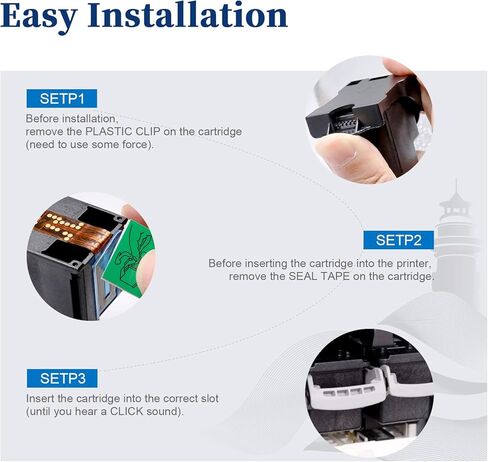 Easy Installation

SETP1

Before installation, remove the PLASTIC CLIP on the cartridge (need to use some force).

SETP2

Before inserting the cartridge into the printer, remove the SEAL TAPE on the cartridge.

SETP3

Insert the cartridge into the correct slot (until you hear a CLICK sound).