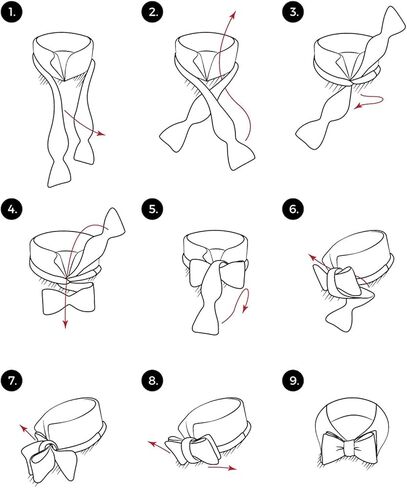 1.

2.

3.

4.

5.

6.

7.

8.

9.