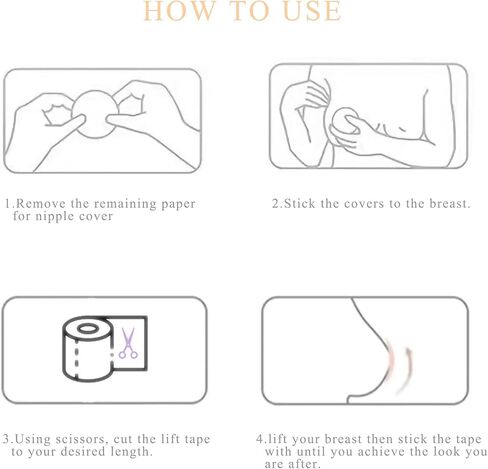 HOW TO USE

1.Remove the remaining paper for nipple cover

2.Stick the covers to the breast.

3.Using scissors, cut the lift tape to your desired length.

4.lift your breast then stick the tape with until you achieve the look you are after.