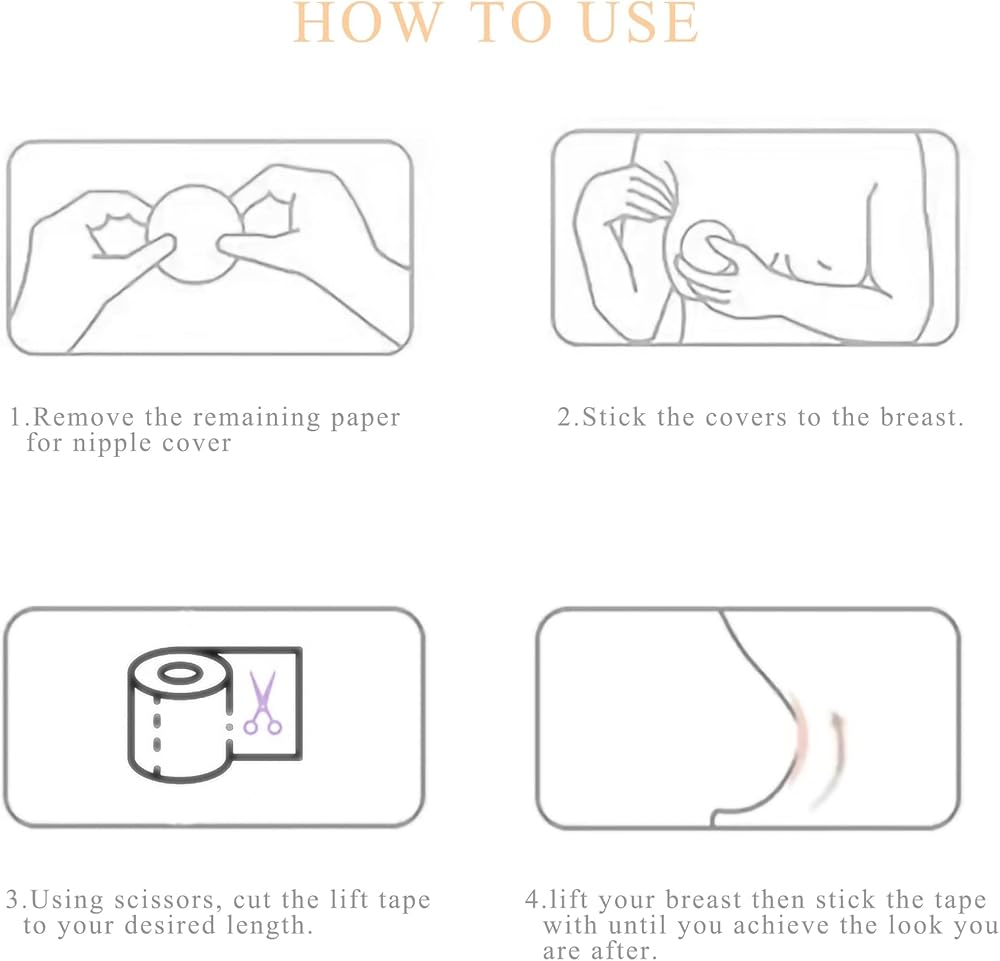 HOW TO USE

1.Remove the remaining paper for nipple cover

2.Stick the covers to the breast.

3.Using scissors, cut the lift tape to your desired length.

4.lift your breast then stick the tape with until you achieve the look you are after.