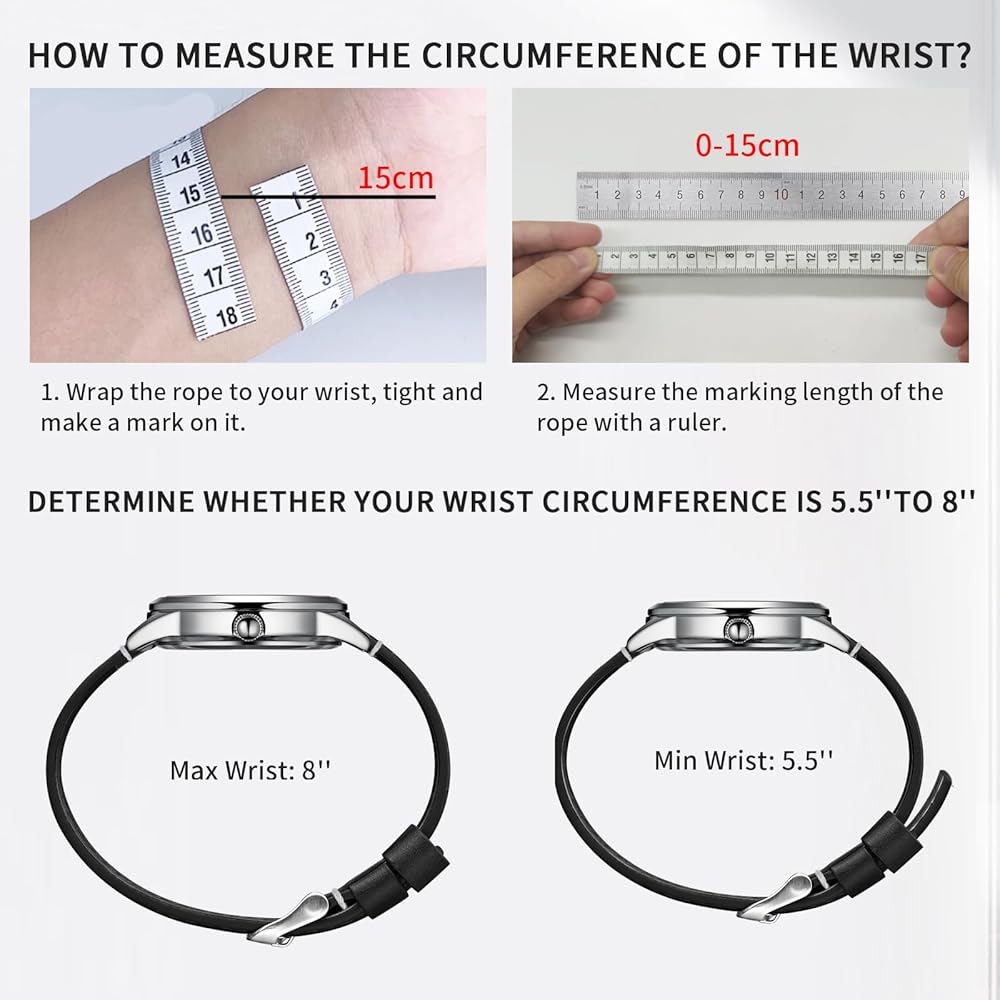 HOW TO MEASURE THE CIRCUMFERENCE OF THE WRIST?

14
15
16
17
18
1
2
3
15cm

0-15cm
1 2 3 4 5 6 7 8 9 10 1 2 3 4 5 6 7 8 9
2 3 4 5 6 7 8 9 10 11 12 13 14 15 16 17

1. Wrap the rope to your wrist, tight and make a mark on it.

2. Measure the marking length of the rope with a ruler.

DETERMINE WHETHER YOUR WRIST CIRCUMFERENCE IS 5.5''TO 8''

Max Wrist: 8''

Min Wrist: 5.5''