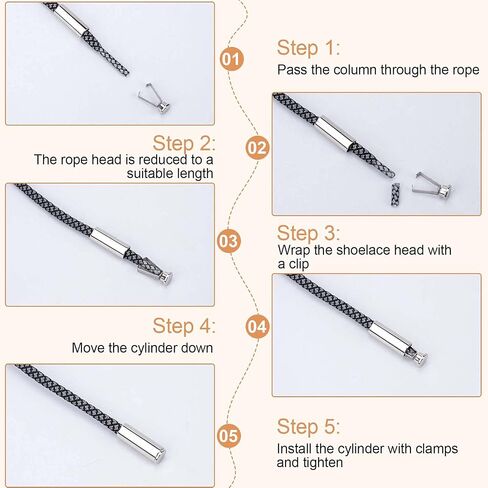 01

Step 1:
Pass the column through the rope

Step 2:
The rope head is reduced to a suitable length

02

03

Step 3:
Wrap the shoelace head with a clip

Step 4:
Move the cylinder down

04

05

Step 5:
Install the cylinder with clamps and tighten