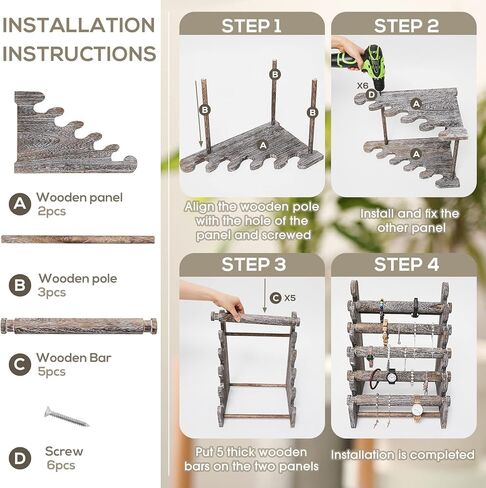 INSTALLATION INSTRUCTIONS

A Wooden panel
2pcs

B Wooden pole
3pcs

C Wooden Bar
5pcs

D Screw
6pcs

STEP 1

B B B A

Align the wooden pole with the hole of the panel and screwed

STEP 2

X6 D A A

Install and fix the other panel

STEP 3

C X5

Put 5 thick wooden bars on the two panels

STEP 4

Installation is completed