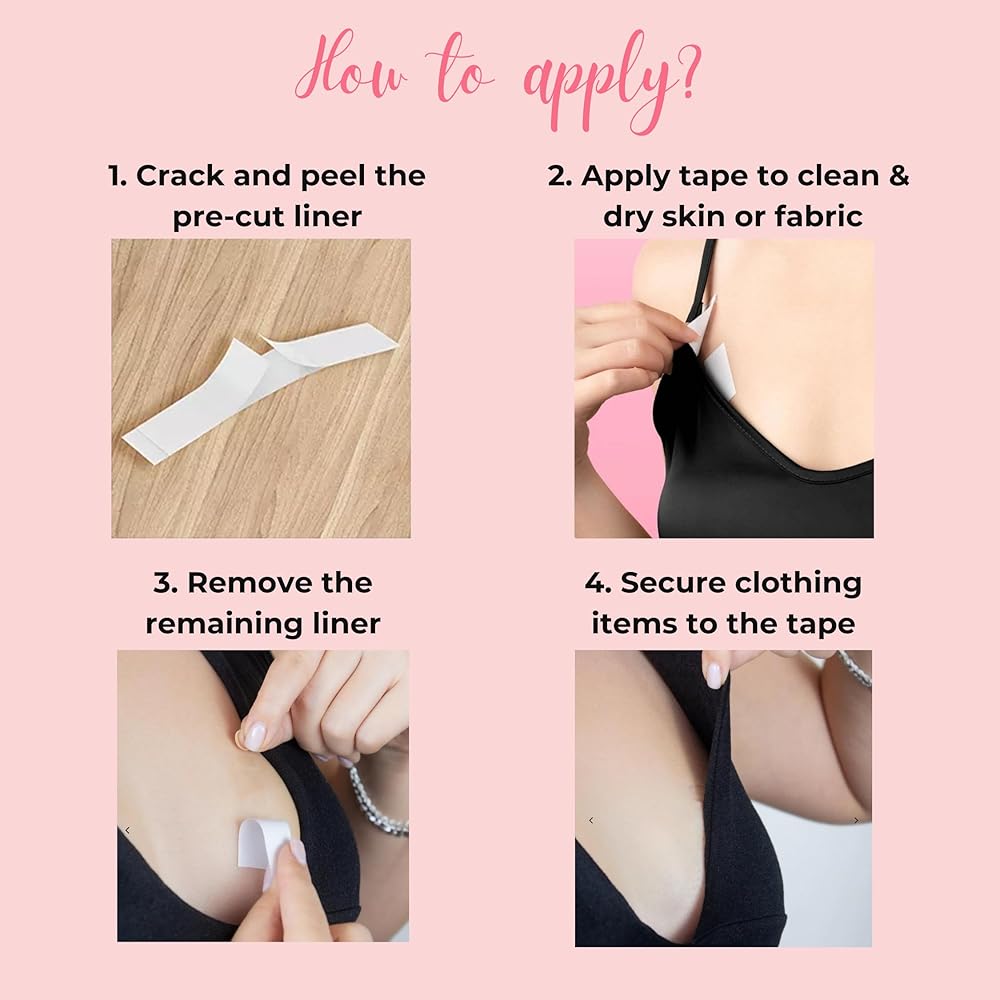 How to apply?

1. Crack and peel the pre-cut liner

2. Apply tape to clean & dry skin or fabric

3. Remove the remaining liner

4. Secure clothing items to the tape