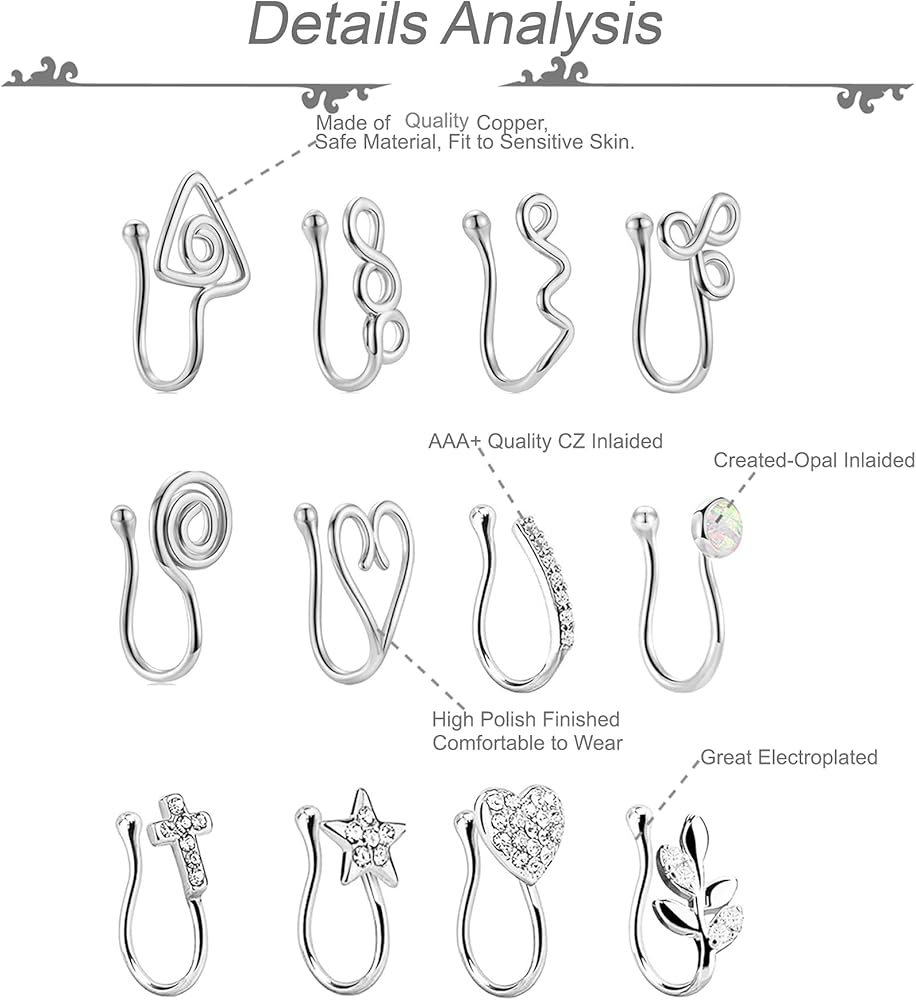 Details Analysis

Made of Quality Copper,
Safe Material, Fit to Sensitive Skin.

AAA+ Quality CZ Inlaided

Created-Opal Inlaided

High Polish Finished
Comfortable to Wear

Great Electroplated