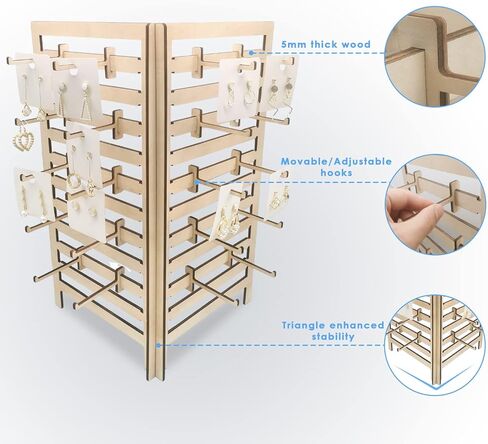 5mm thick wood

Movable/Adjustable hooks

Triangle enhanced stability