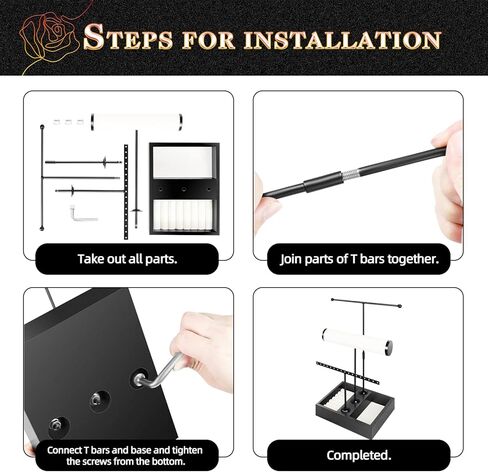 STEPS FOR INSTALLATION

Take out all parts.

Join parts of T bars together.

Connect T bars and base and tighten the screws from the bottom.

Completed.