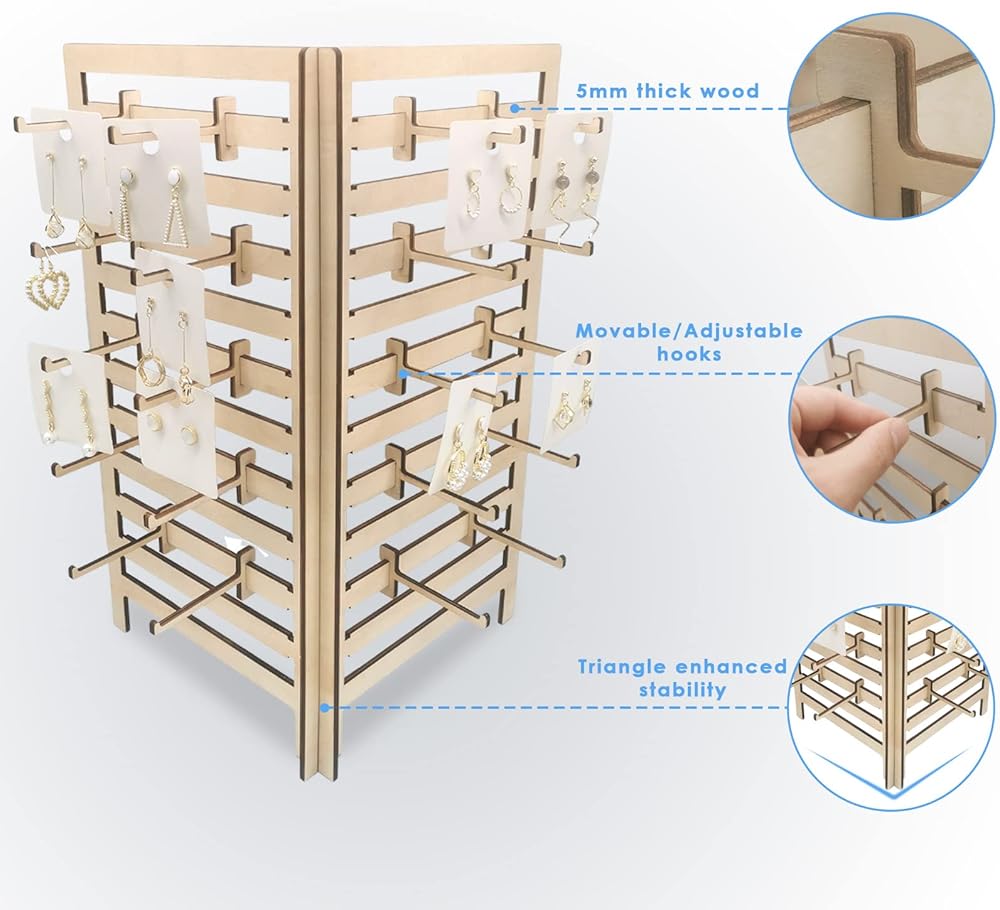 5mm thick wood

Movable/Adjustable hooks

Triangle enhanced stability