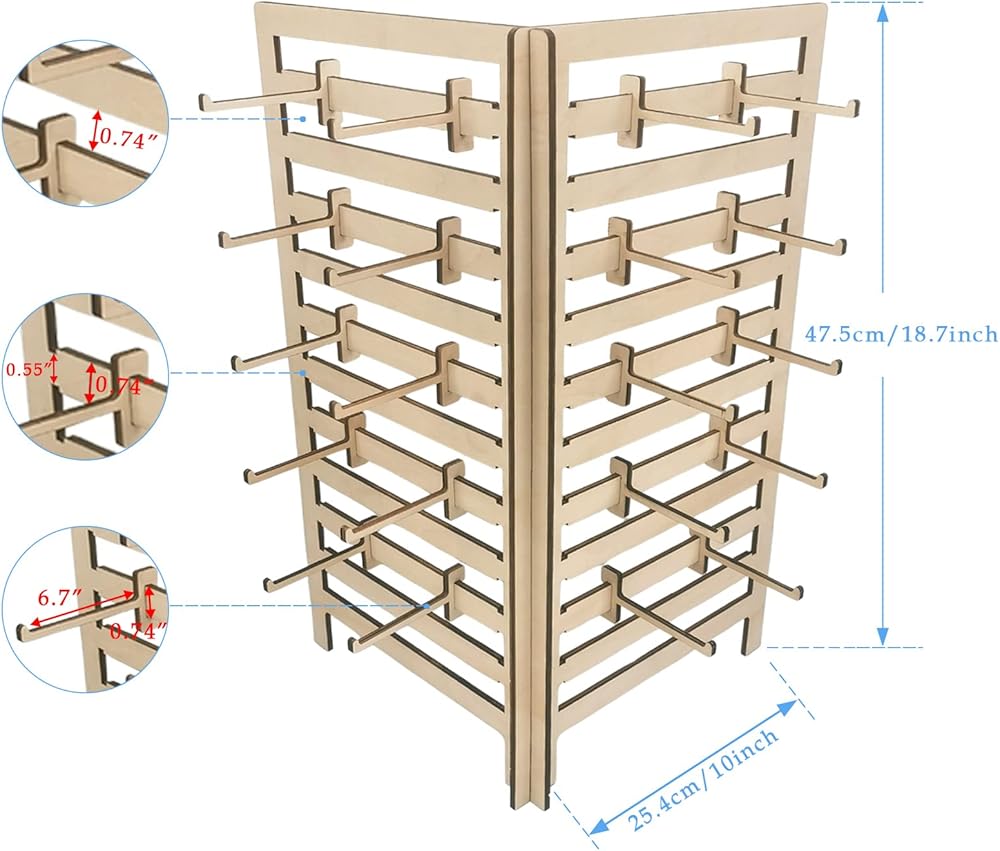 0.74″

0.55″
0.74″

6.7″
0.74″

47.5cm/18.7inch

25.4cm/10inch