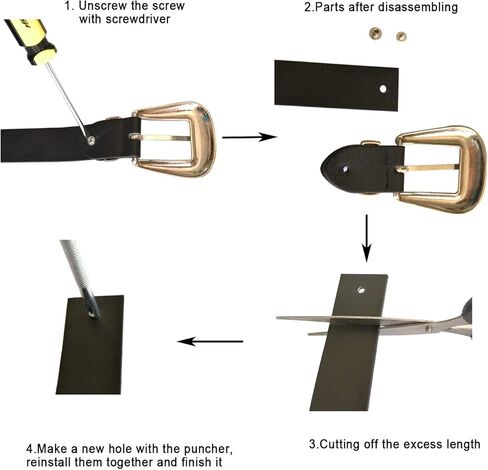 1. Unscrew the screw with screwdriver

2.Parts after disassembling

3.Cutting off the excess length

4.Make a new hole with the puncher, reinstall them together and finish it