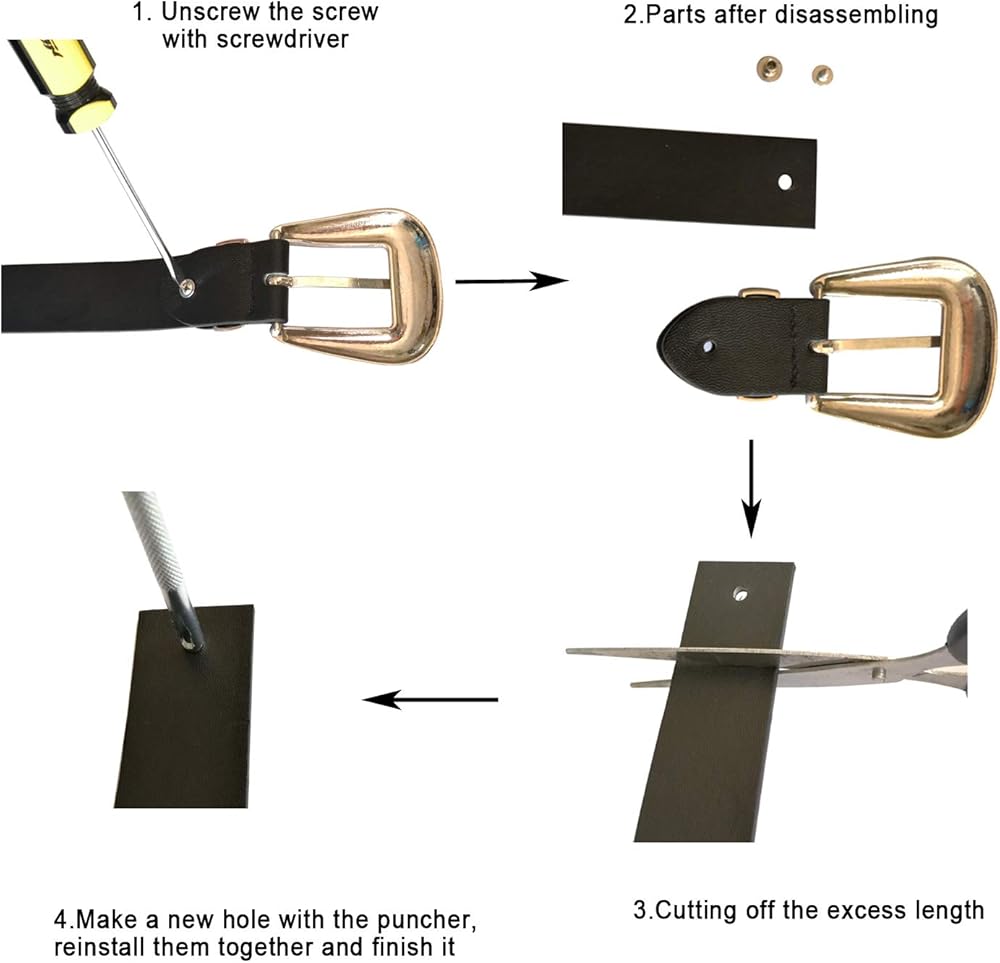 1. Unscrew the screw with screwdriver

2.Parts after disassembling

3.Cutting off the excess length

4.Make a new hole with the puncher, reinstall them together and finish it