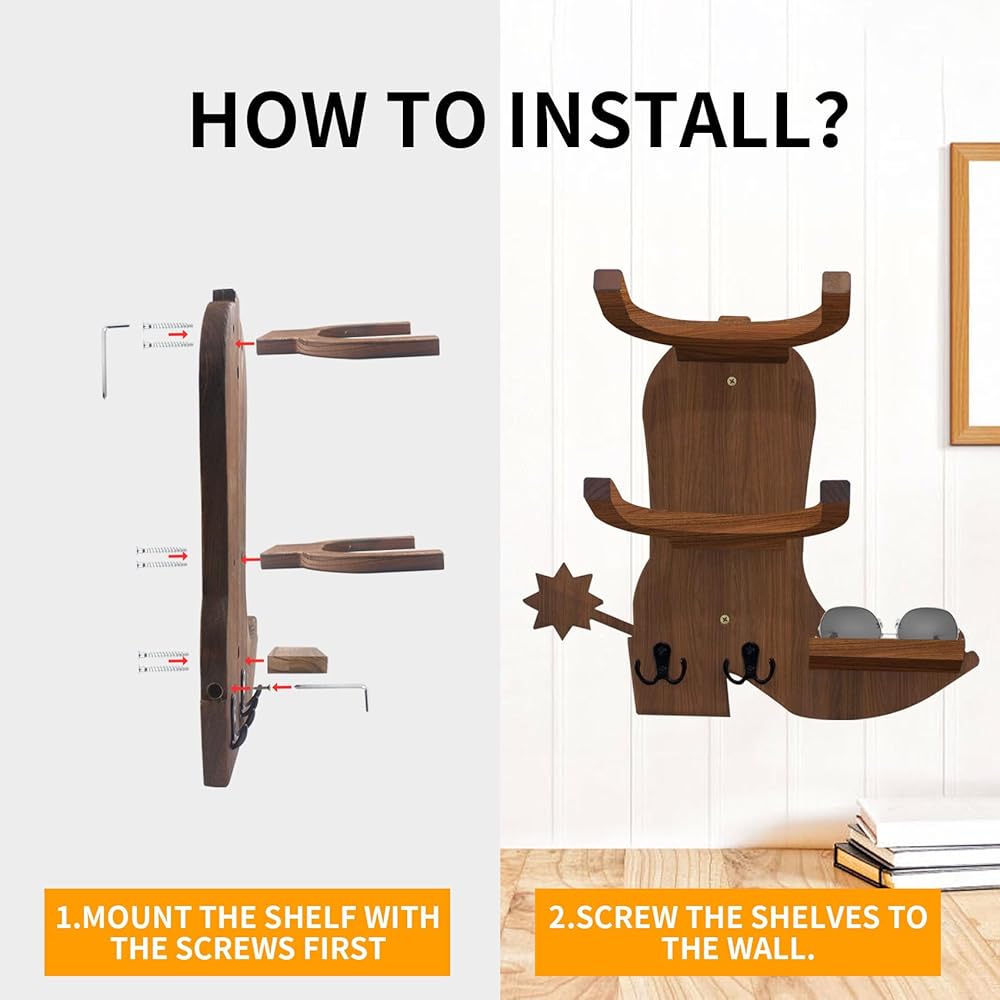 HOW TO INSTALL?

1.MOUNT THE SHELF WITH THE SCREWS FIRST

2.SCREW THE SHELVES TO THE WALL.