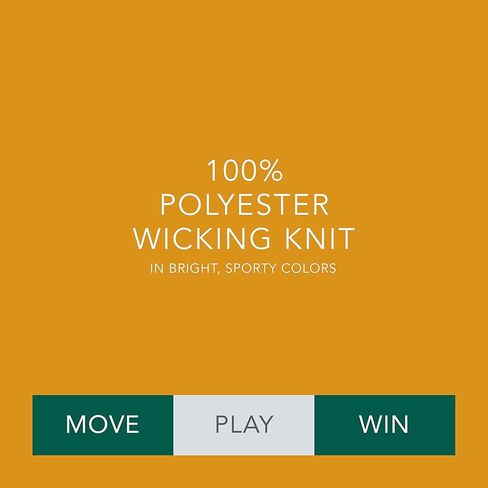 100%
POLYESTER
WICKING KNIT
IN BRIGHT, SPORTY COLORS

MOVE PLAY WIN