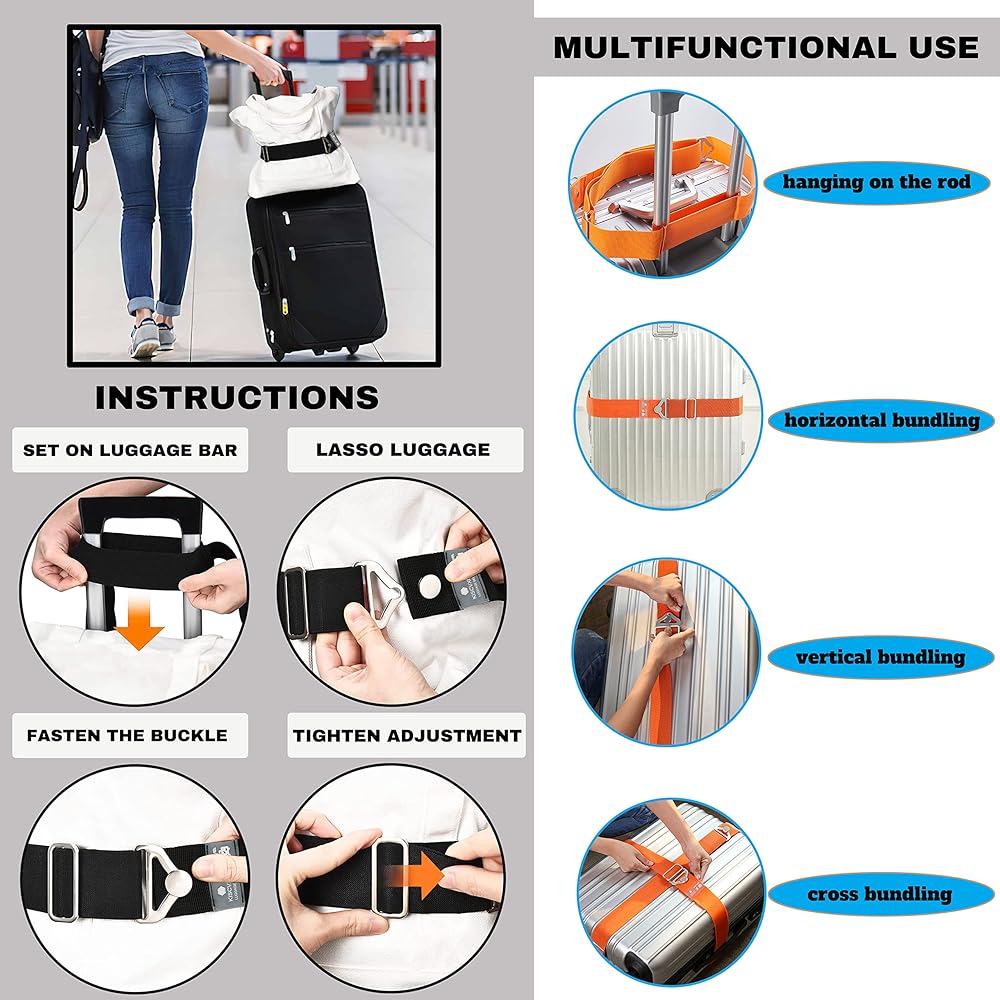 INSTRUCTIONS

SET ON LUGGAGE BAR

LASSO LUGGAGE

FASTEN THE BUCKLE

TIGHTEN ADJUSTMENT

MULTIFUNCTIONAL USE

hanging on the rod

horizontal bundling

vertical bundling

cross bundling