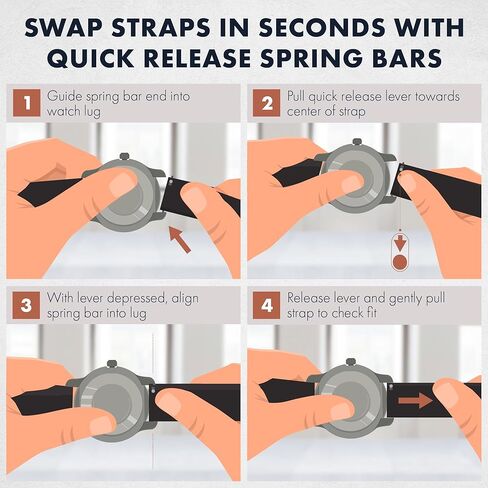 SWAP STRAPS IN SECONDS WITH QUICK RELEASE SPRING BARS

1 Guide spring bar end into watch lug

2 Pull quick release lever towards center of strap

3 With lever depressed, align spring bar into lug

4 Release lever and gently pull strap to check fit