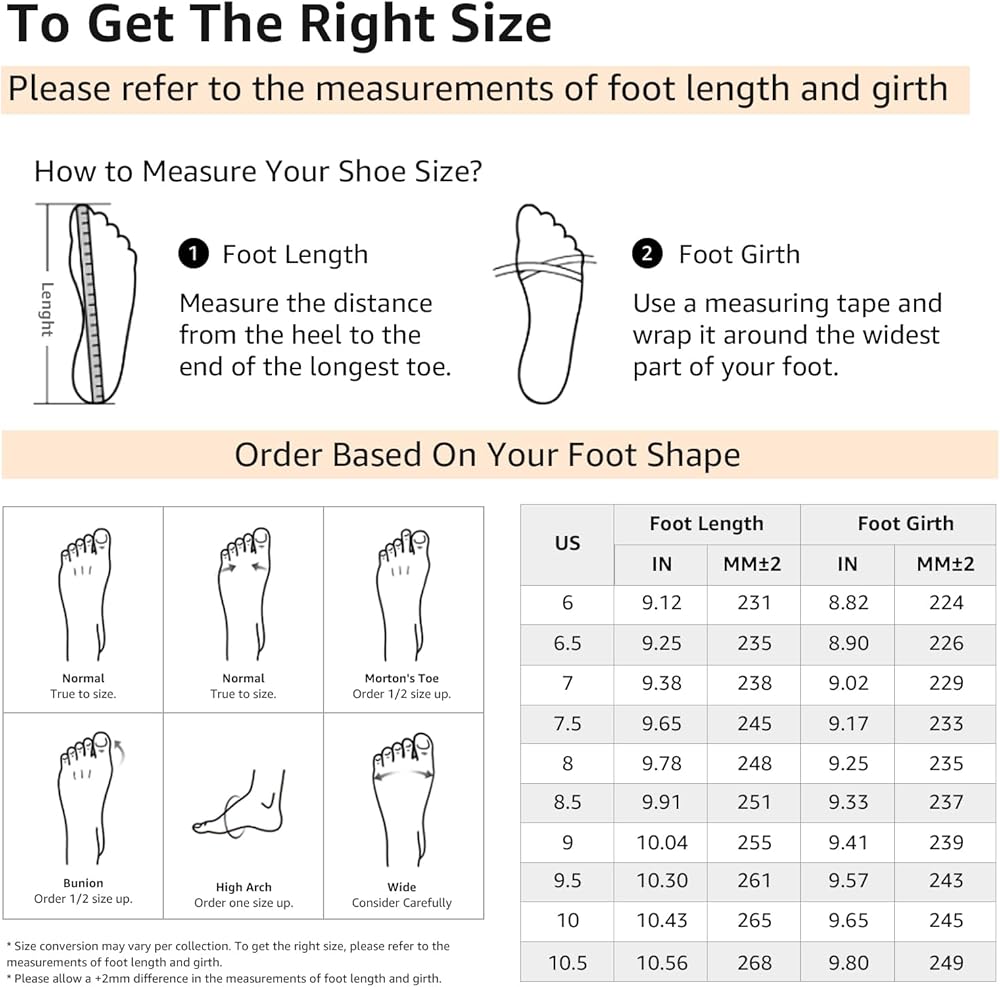 To Get The Right Size

Please refer to the measurements of foot length and girth

How to Measure Your Shoe Size?

Lenght

1 Foot Length

Measure the distance from the heel to the end of the longest toe.

2 Foot Girth

Use a measuring tape and wrap it around the widest part of your foot.

Order Based On Your Foot Shape

Normal
True to size.

Normal
True to size.

Morton's Toe
Order 1/2 size up.

Bunion
Order 1/2 size up.

High Arch
Order one size up.

Wide
Consider Carefully

| US | Foot Length IN | Foot Length MM±2 | Foot Girth IN | Foot Girth MM±2 |
|---|---|---|---|---|
| 6 | 9.12 | 231 | 8.82 | 224 |
| 6.5 | 9.25 | 235 | 8.90 | 226 |
| 7 | 9.38 | 238 | 9.02 | 229 |
| 7.5 | 9.65 | 245 | 9.17 | 233 |
| 8 | 9.78 | 248 | 9.25 | 235 |
| 8.5 | 9.91 | 251 | 9.33 | 237 |
| 9 | 10.04 | 255 | 9.41 | 239 |
| 9.5 | 10.30 | 261 | 9.57 | 243 |
| 10 | 10.43 | 265 | 9.65 | 245 |
| 10.5 | 10.56 | 268 | 9.80 | 249 |

* Size conversion may vary per collection. To get the right size, please refer to the measurements of foot length and girth.
* Please allow a +2mm difference in the measurements of foot length and girth.