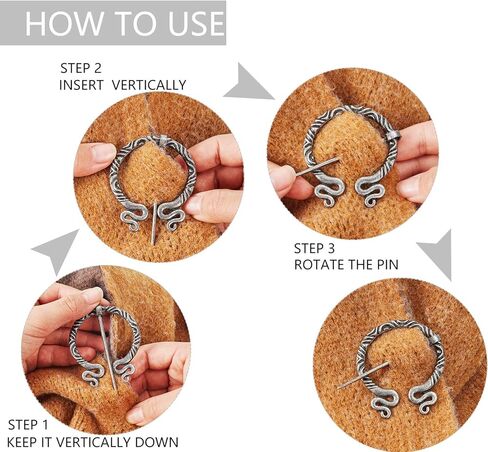 HOW TO USE

STEP 2
INSERT VERTICALLY

STEP 3
ROTATE THE PIN

STEP 1
KEEP IT VERTICALLY DOWN