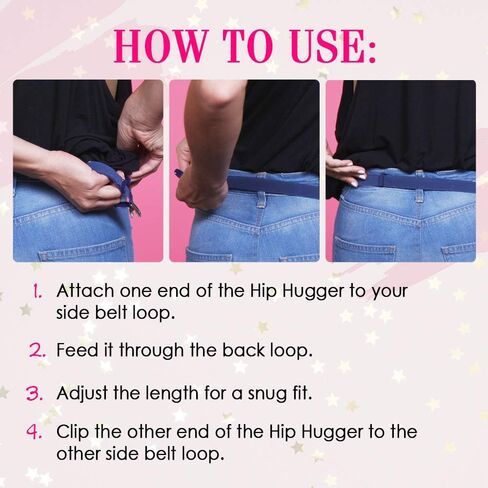 HOW TO USE:

1. Attach one end of the Hip Hugger to your side belt loop.

2. Feed it through the back loop.

3. Adjust the length for a snug fit.

4. Clip the other end of the Hip Hugger to the other side belt loop.