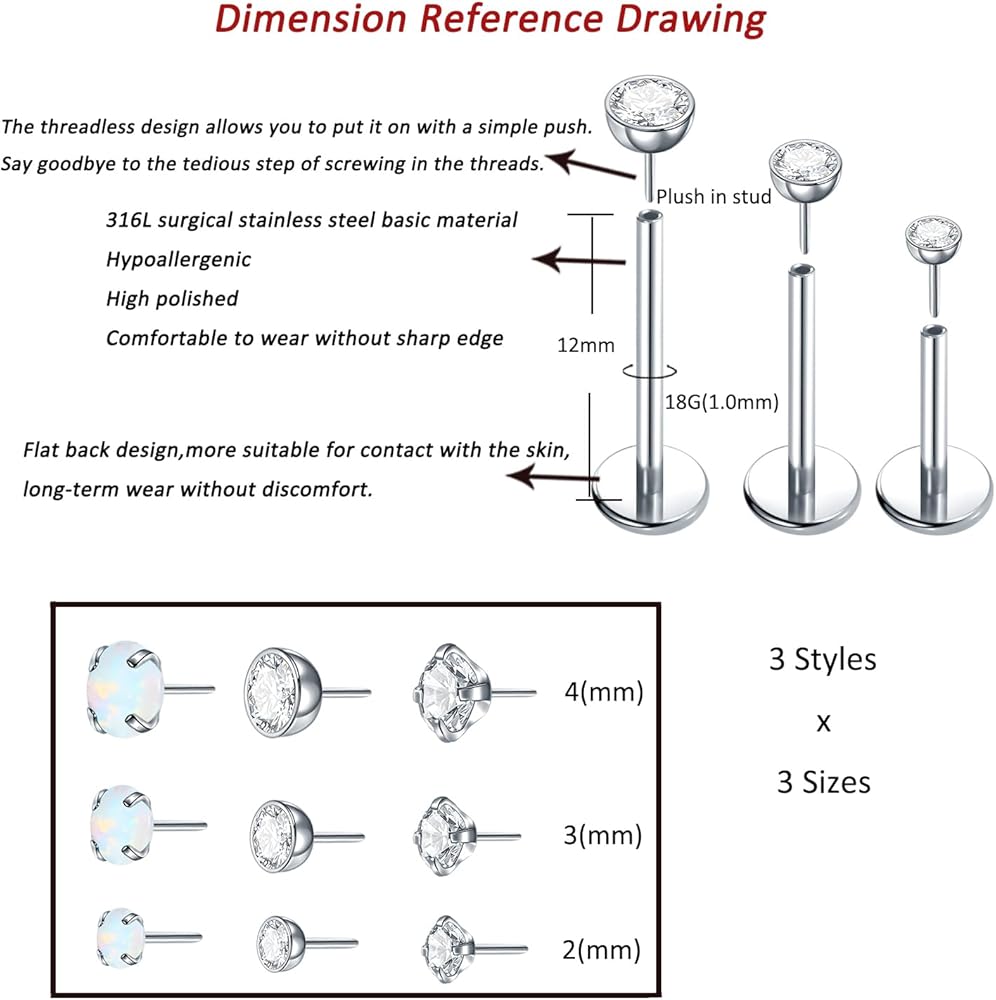 Dimension Reference Drawing

The threadless design allows you to put it on with a simple push.
Say goodbye to the tedious step of screwing in the threads.

Plush in stud

316L surgical stainless steel basic material
Hypoallergenic
High polished
Comfortable to wear without sharp edge

12mm

18G(1.0mm)

Flat back design,more suitable for contact with the skin,
long-term wear without discomfort.

4(mm)

3(mm)

2(mm)

3 Styles
x
3 Sizes