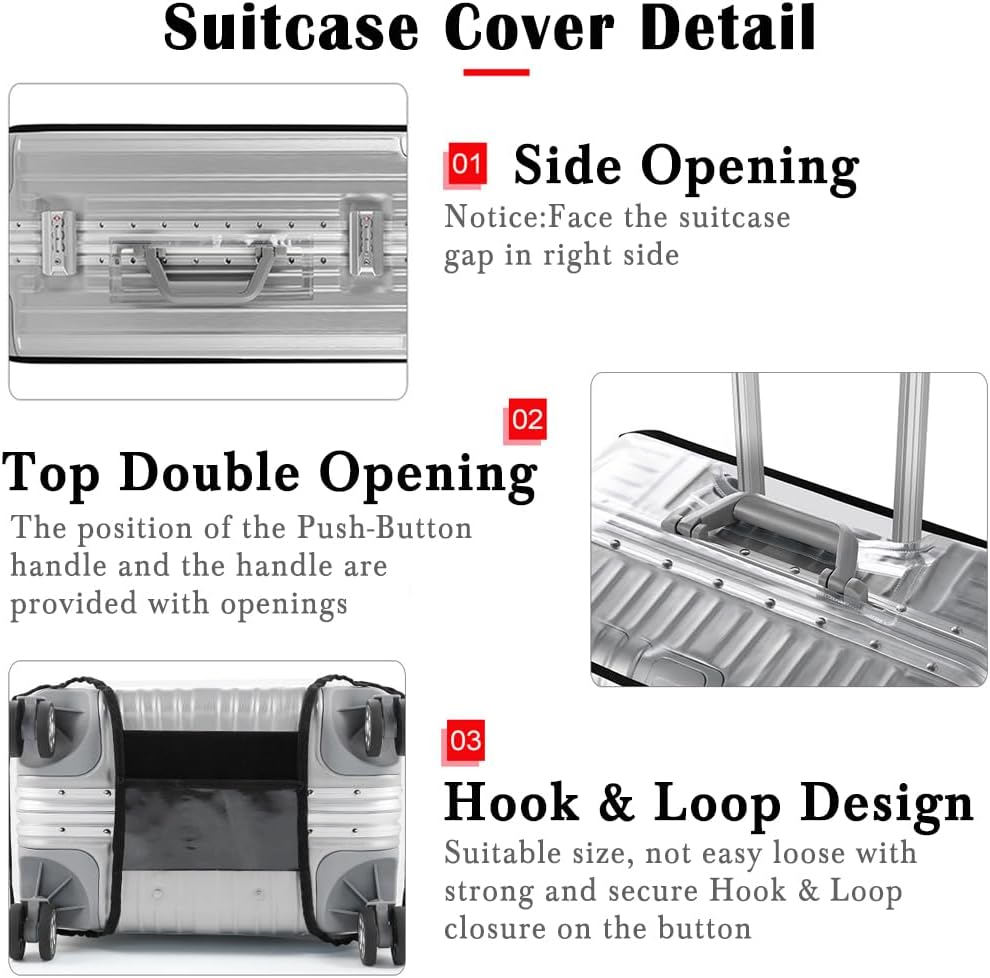 Suitcase Cover Detail

01 Side Opening

Notice:Face the suitcase gap in right side

02

Top Double Opening

The position of the Push-Button handle and the handle are provided with openings

03

Hook & Loop Design

Suitable size, not easy loose with strong and secure Hook & Loop closure on the button