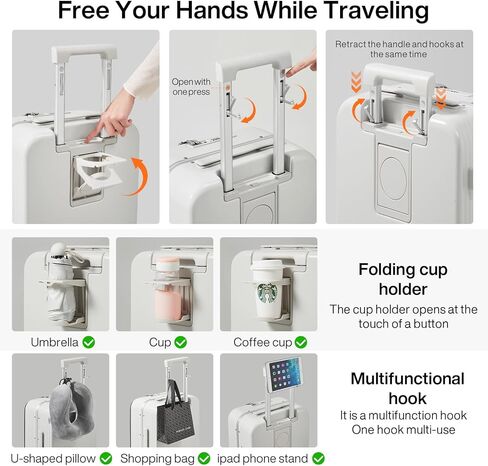 Free Your Hands While Traveling

Open with one press

Retract the handle and hooks at the same time

Umbrella

Cup

Coffee cup

Folding cup holder

The cup holder opens at the touch of a button

U-shaped pillow

Shopping bag

ipad phone stand

Multifunctional hook

It is a multifunction hook
One hook multi-use