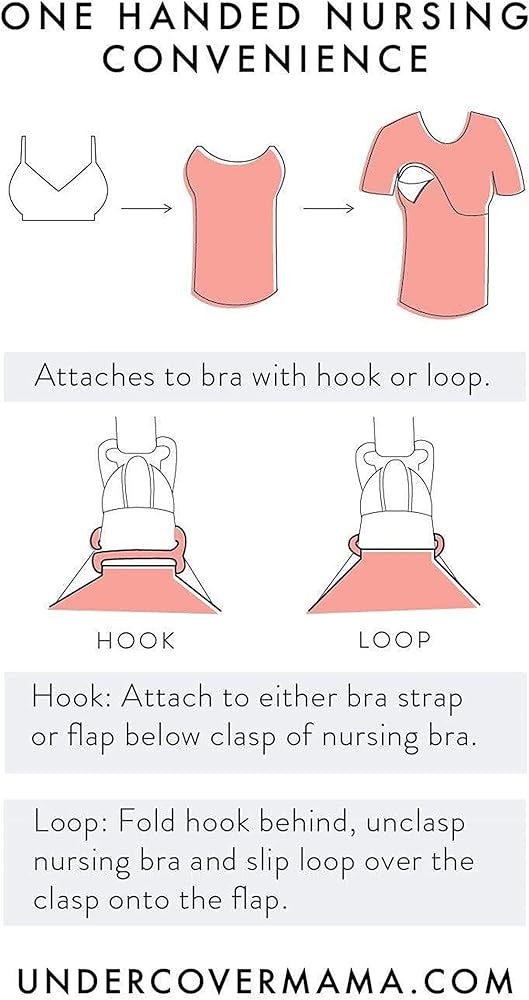 ONE HANDED NURSING CONVENIENCE

Attaches to bra with hook or loop.

HOOK

LOOP

Hook: Attach to either bra strap or flap below clasp of nursing bra.

Loop: Fold hook behind, unclasp nursing bra and slip loop over the clasp onto the flap.

UNDERCOVERMAMA.COM