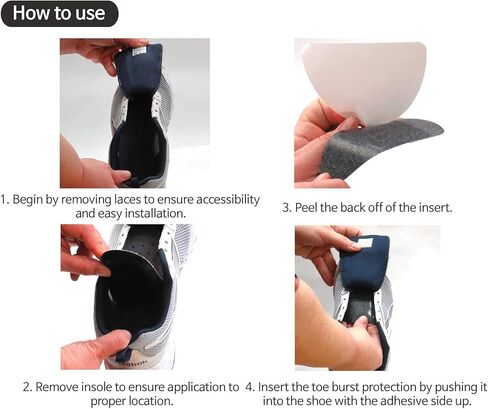 How to use

1. Begin by removing laces to ensure accessibility and easy installation.

3. Peel the back off of the insert.

2. Remove insole to ensure application to proper location.

4. Insert the toe burst protection by pushing it into the shoe with the adhesive side up.