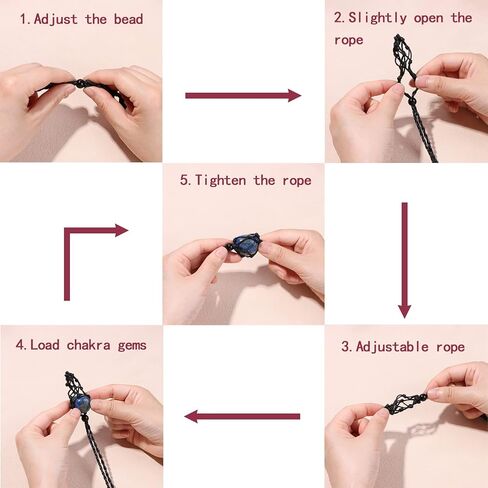 1. Adjust the bead

2. Slightly open the rope

5. Tighten the rope

4. Load chakra gems

3. Adjustable rope