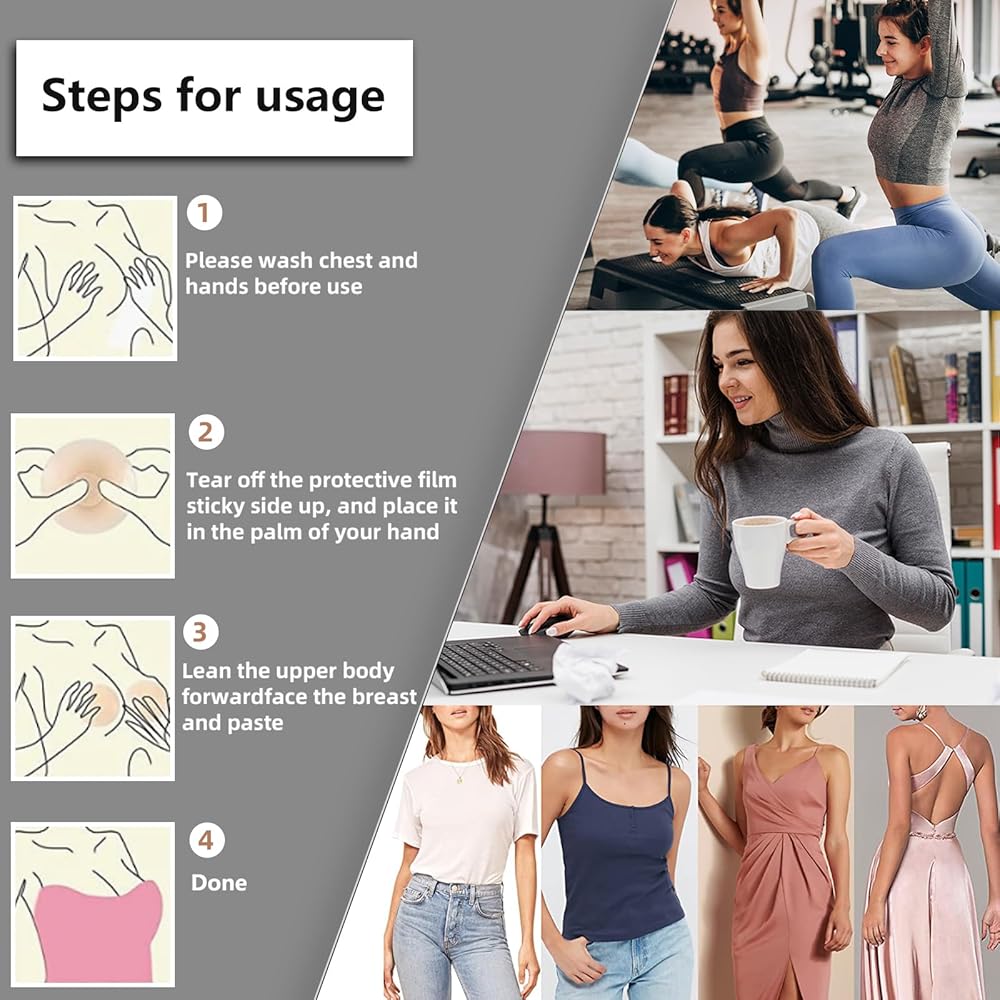 Steps for usage

1
Please wash chest and hands before use

2
Tear off the protective film sticky side up, and place it in the palm of your hand

3
Lean the upper body forwardface the breast and paste

4
Done