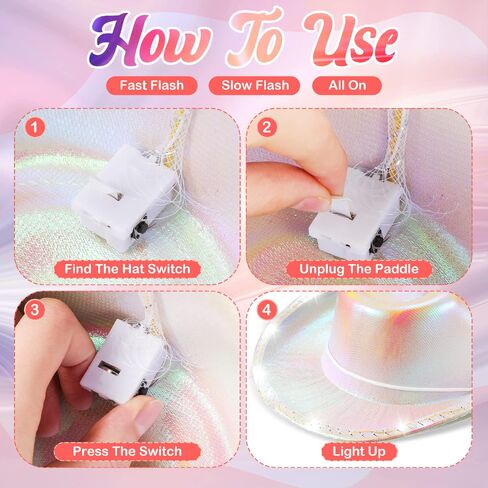 How To Use

Fast Flash
Slow Flash
All On

1
Find The Hat Switch

2
Unplug The Paddle

3
Press The Switch

4
Light Up