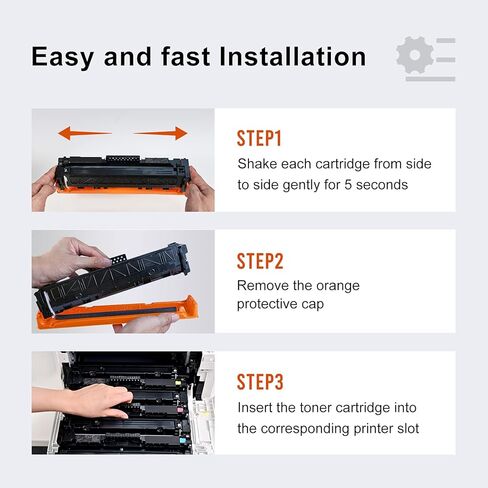 Easy and fast Installation

STEP1
Shake each cartridge from side to side gently for 5 seconds

STEP2
Remove the orange protective cap

STEP3
Insert the toner cartridge into the corresponding printer slot