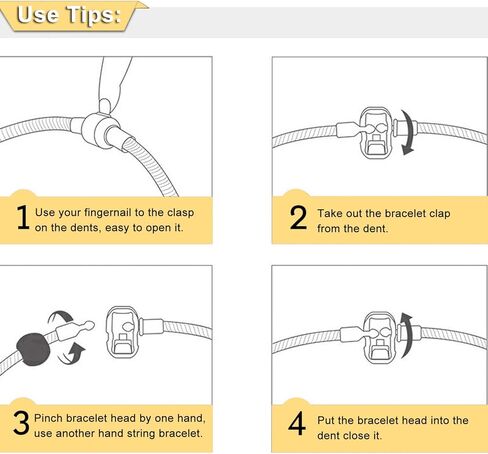 Use Tips:

1 Use your fingernail to the clasp on the dents, easy to open it.

2 Take out the bracelet clap from the dent.

3 Pinch bracelet head by one hand, use another hand string bracelet.

4 Put the bracelet head into the dent close it.