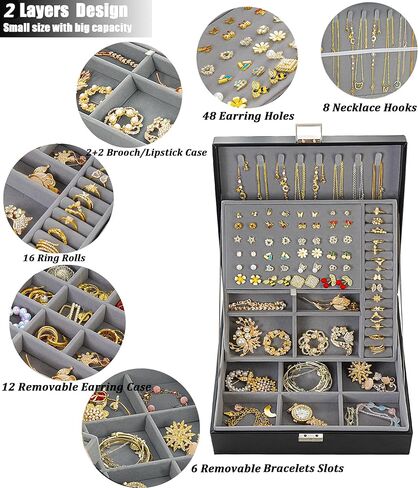 2 Layers Design
Small size with big capacity

48 Earring Holes

8 Necklace Hooks

2+2 Brooch/Lipstick Case

16 Ring Rolls

12 Removable Earring Case

6 Removable Bracelets Slots