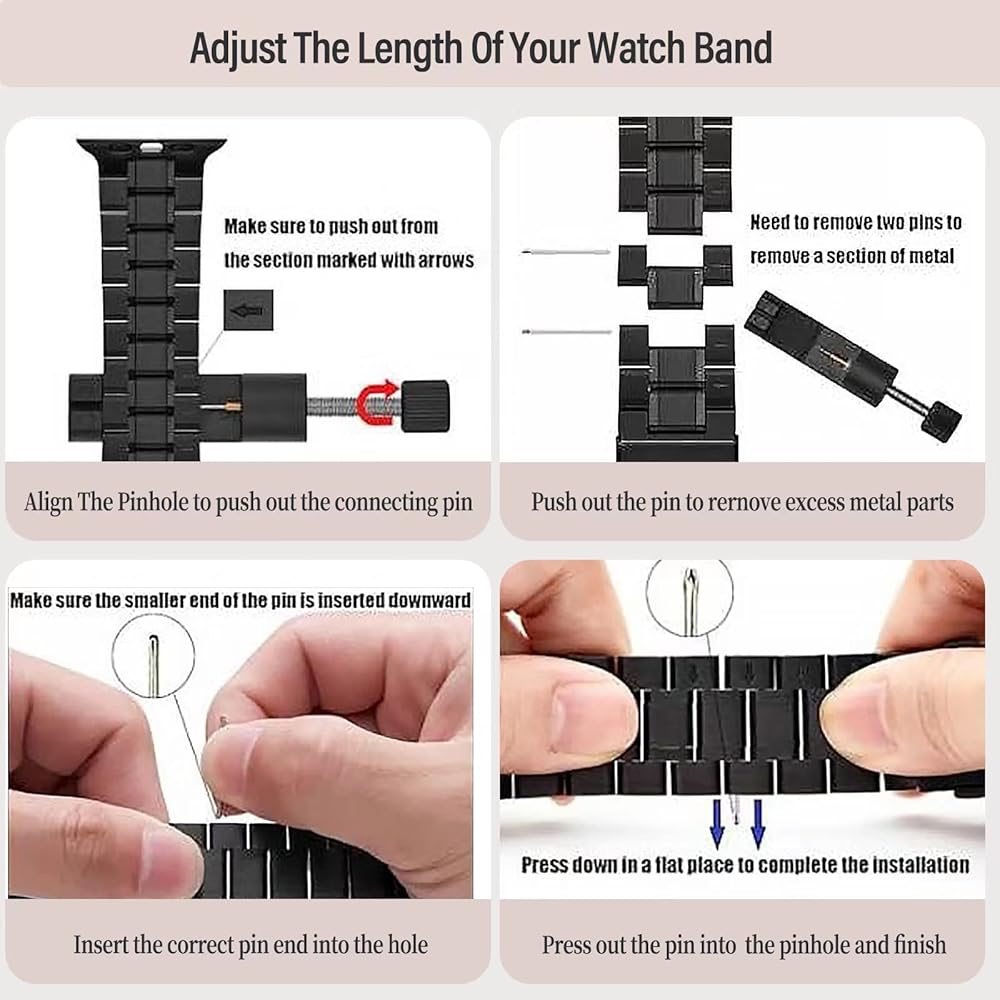 Adjust The Length Of Your Watch Band

Make sure to push out from the section marked with arrows

Align The Pinhole to push out the connecting pin

Need to remove two pins to remove a section of metal

Push out the pin to rernove excess metal parts

Make sure the smaller end of the pin is inserted downward

Insert the correct pin end into the hole

Press down in a flat place to complete the installation

Press out the pin into the pinhole and finish