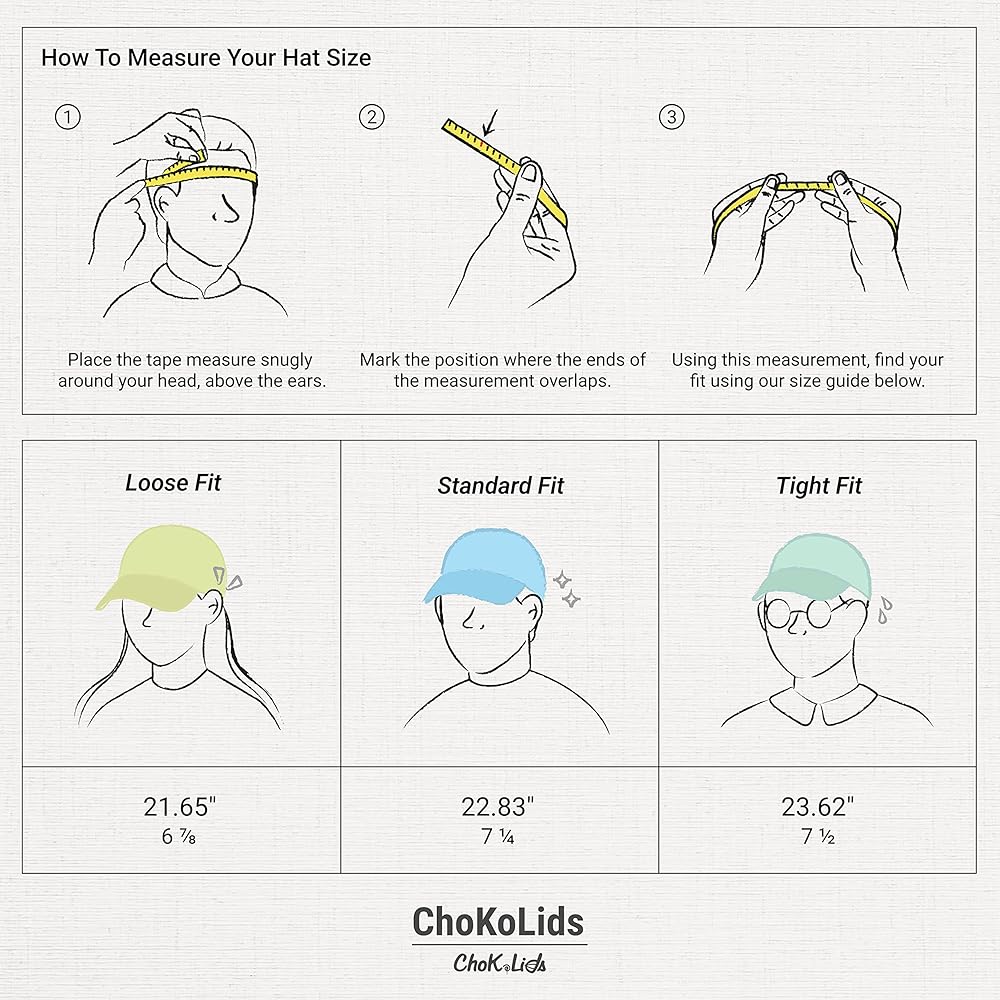 How To Measure Your Hat Size

①

Place the tape measure snugly around your head, above the ears.

②

Mark the position where the ends of the measurement overlaps.

③

Using this measurement, find your fit using our size guide below.

| Loose Fit | Standard Fit | Tight Fit |
|---|---|---|
| 21.65" 6 ⅞ | 22.83" 7 ¼ | 23.62" 7 ½ |

ChoKoLids

ChoKoLids