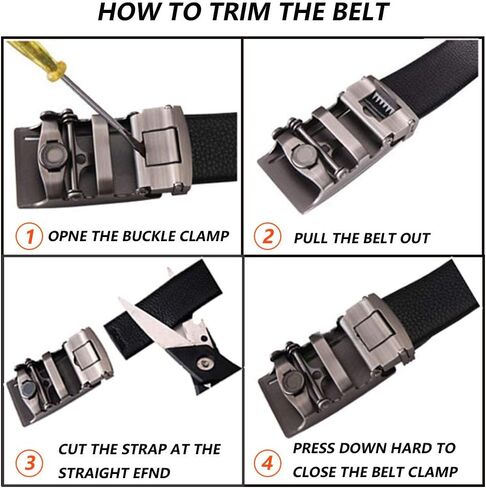 HOW TO TRIM THE BELT

1 OPNE THE BUCKLE CLAMP

2 PULL THE BELT OUT

3 CUT THE STRAP AT THE STRAIGHT EFND

4 PRESS DOWN HARD TO CLOSE THE BELT CLAMP