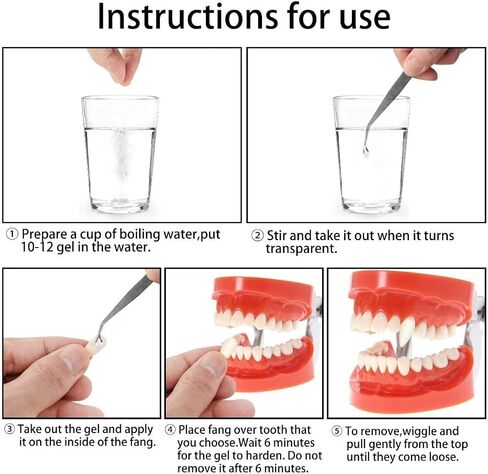 Instructions for use

① Prepare a cup of boiling water,put 10-12 gel in the water.

② Stir and take it out when it turns transparent.

③ Take out the gel and apply it on the inside of the fang.

④ Place fang over tooth that you choose.Wait 6 minutes for the gel to harden. Do not remove it after 6 minutes.

⑤ To remove,wiggle and pull gently from the top until they come loose.