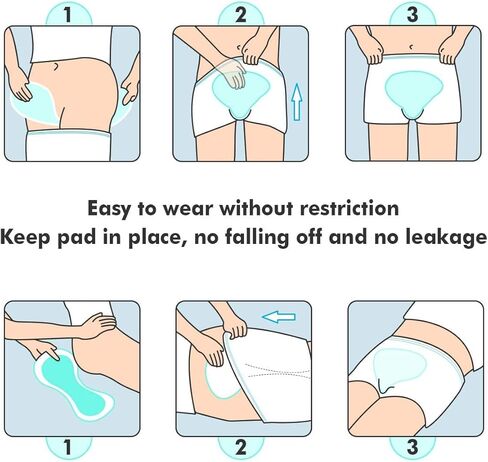 1

2

3

Easy to wear without restriction
Keep pad in place, no falling off and no leakage

1

2

3